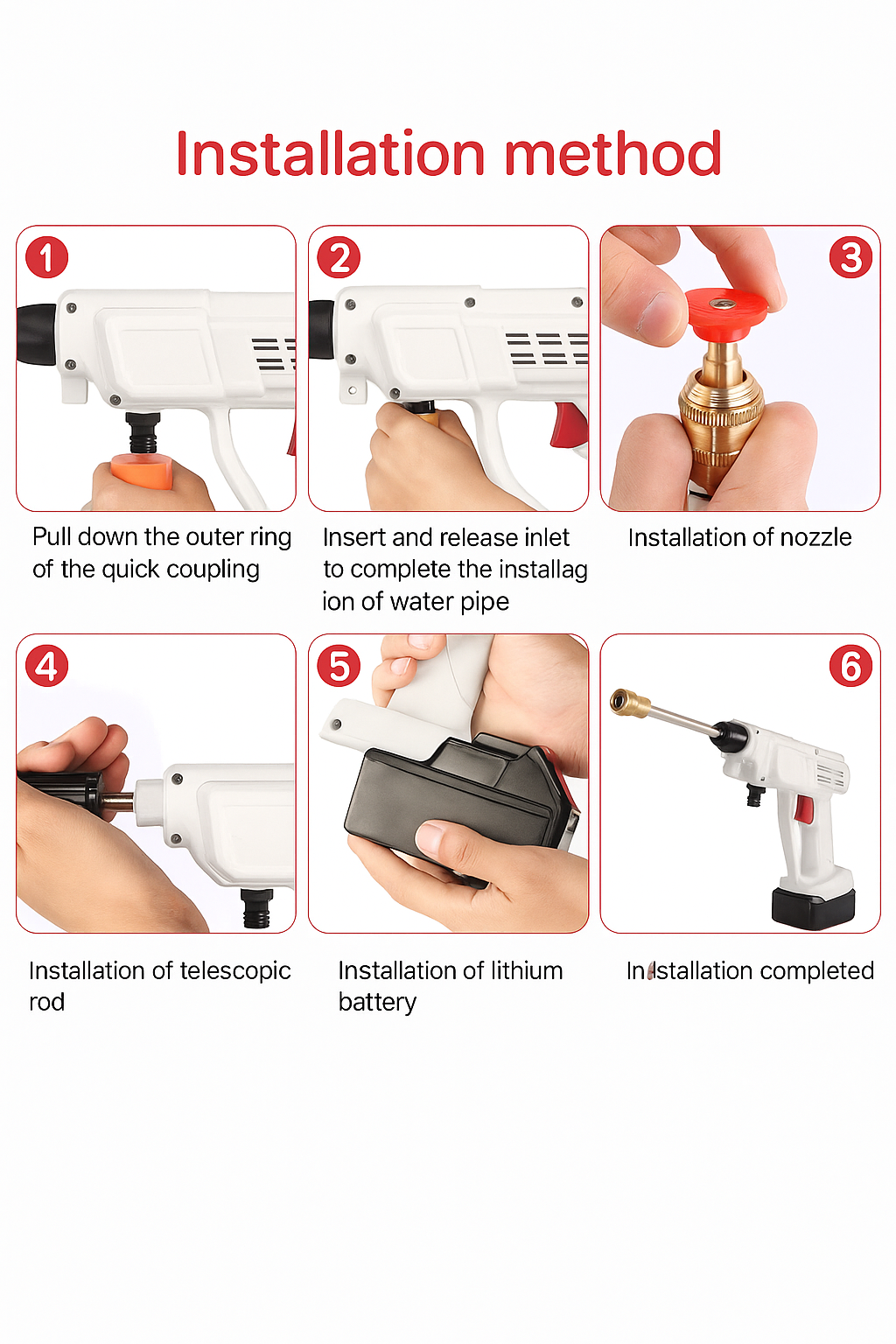 Installation method

1

Pull down the outer ring of the quick coupling

2

Insert and release inlet to complete the installag ion of water pipe

3

Installation of nozzle

4

Installation of telescopic rod

5

Installation of lithium battery

6

Installation completed