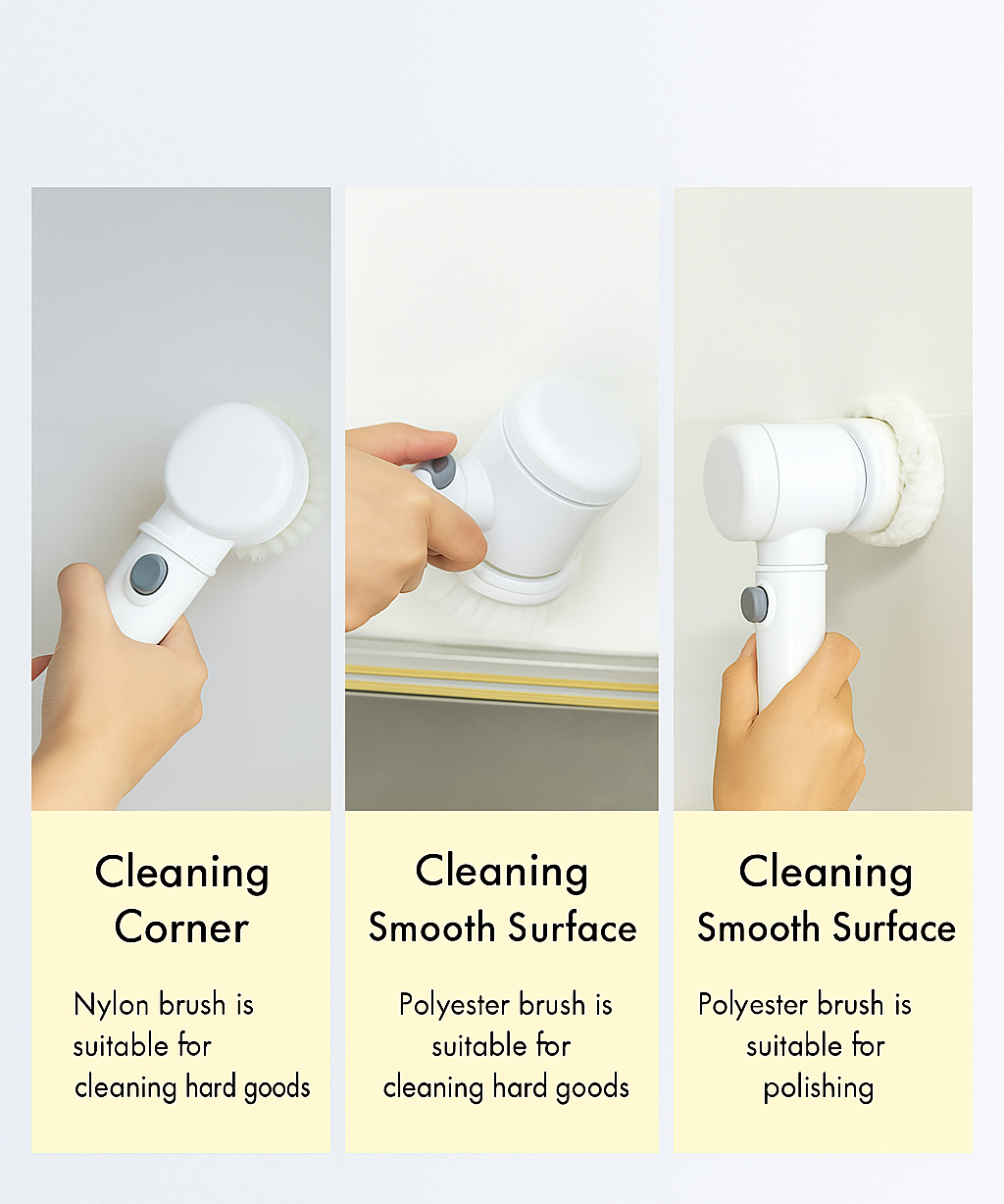 Cleaning Corner

Nylon brush is suitable for cleaning hard goods

Cleaning Smooth Surface

Polyester brush is suitable for cleaning hard goods

Cleaning Smooth Surface

Polyester brush is suitable for polishing