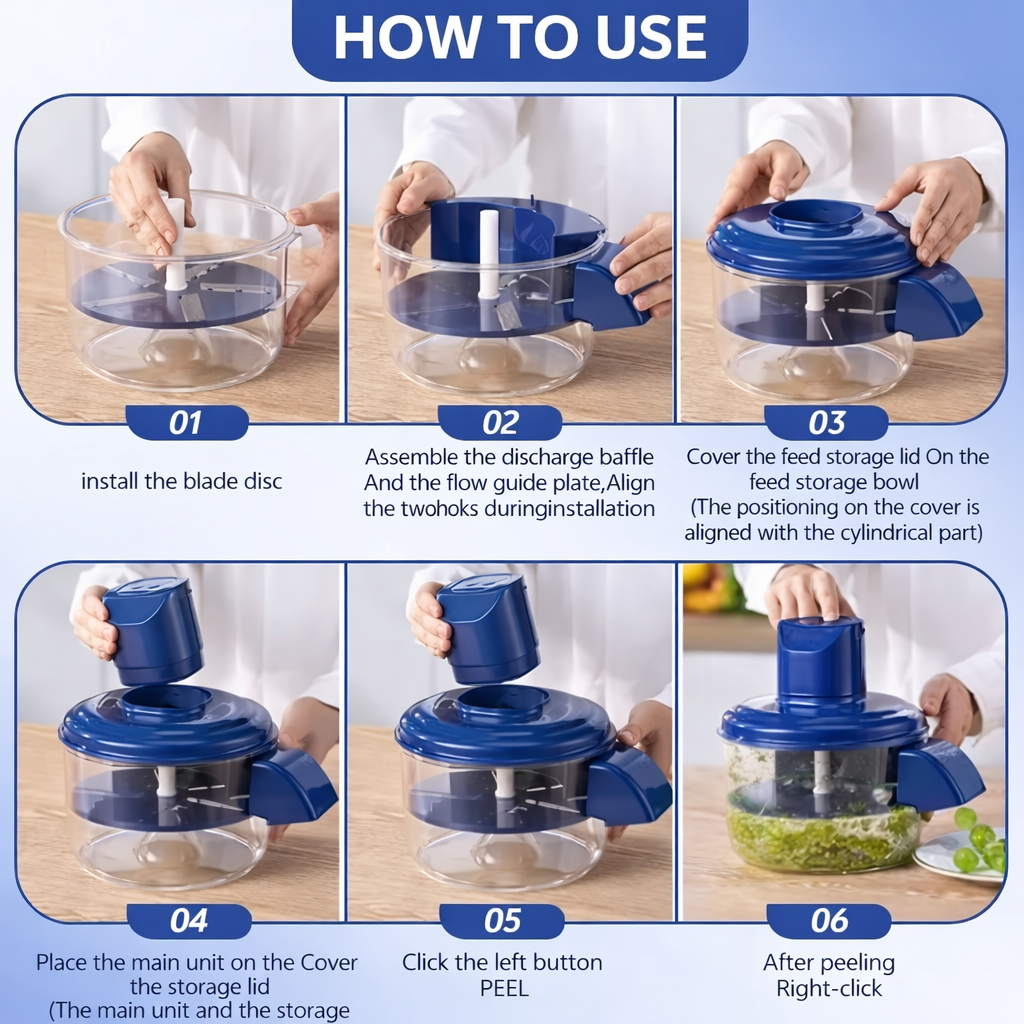 HOW TO USE

01

install the blade disc

02

Assemble the discharge baffle And the flow guide plate,Align the twohoks duringinstallation

03

Cover the feed storage lid On the feed storage bowl (The positioning on the cover is aligned with the cylindrical part)

04

Place the main unit on the Cover the storage lid (The main unit and the storage

05

Click the left button PEEL

06

After peeling Right-click