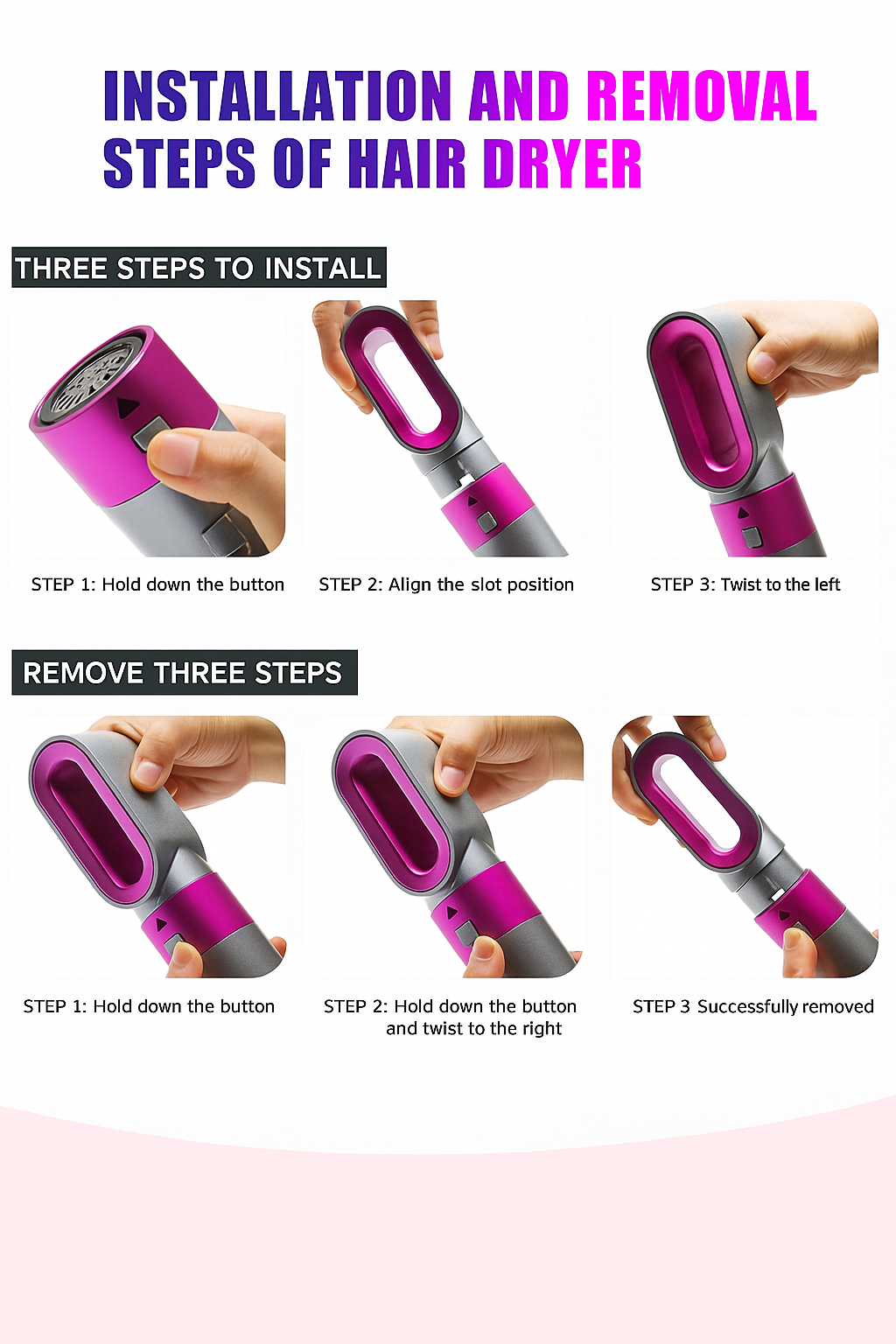 INSTALLATION AND REMOVAL STEPS OF HAIR DRYER

THREE STEPS TO INSTALL

STEP 1: Hold down the button

STEP 2: Align the slot position

STEP 3: Twist to the left

REMOVE THREE STEPS

STEP 1: Hold down the button

STEP 2: Hold down the button and twist to the right

STEP 3 Successfully removed