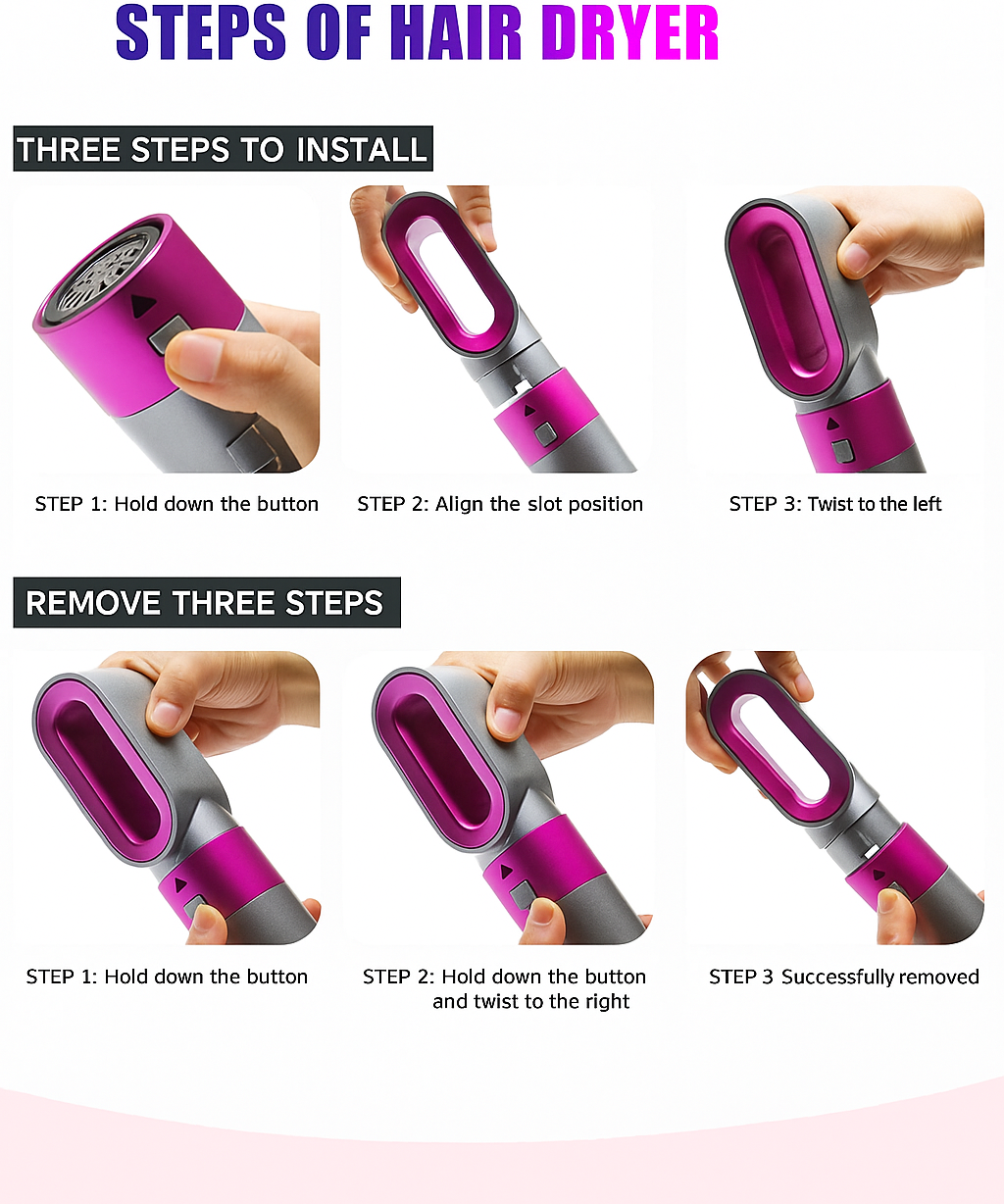 STEPS OF HAIR DRYER

THREE STEPS TO INSTALL

STEP 1: Hold down the button

STEP 2: Align the slot position

STEP 3: Twist to the left

REMOVE THREE STEPS

STEP 1: Hold down the button

STEP 2: Hold down the button and twist to the right

STEP 3 Successfully removed