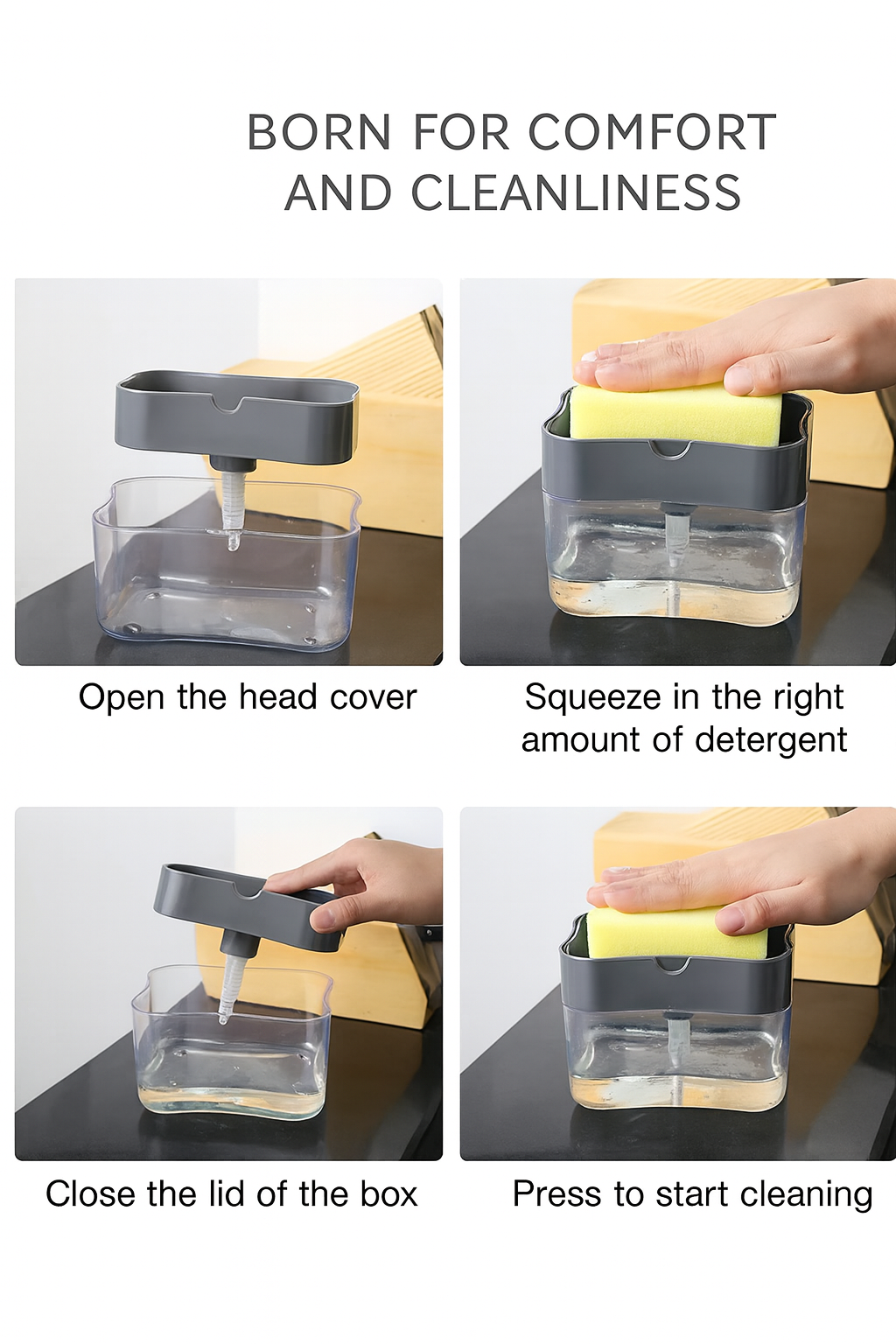 BORN FOR COMFORT AND CLEANLINESS

Open the head cover

Squeeze in the right amount of detergent

Close the lid of the box

Press to start cleaning