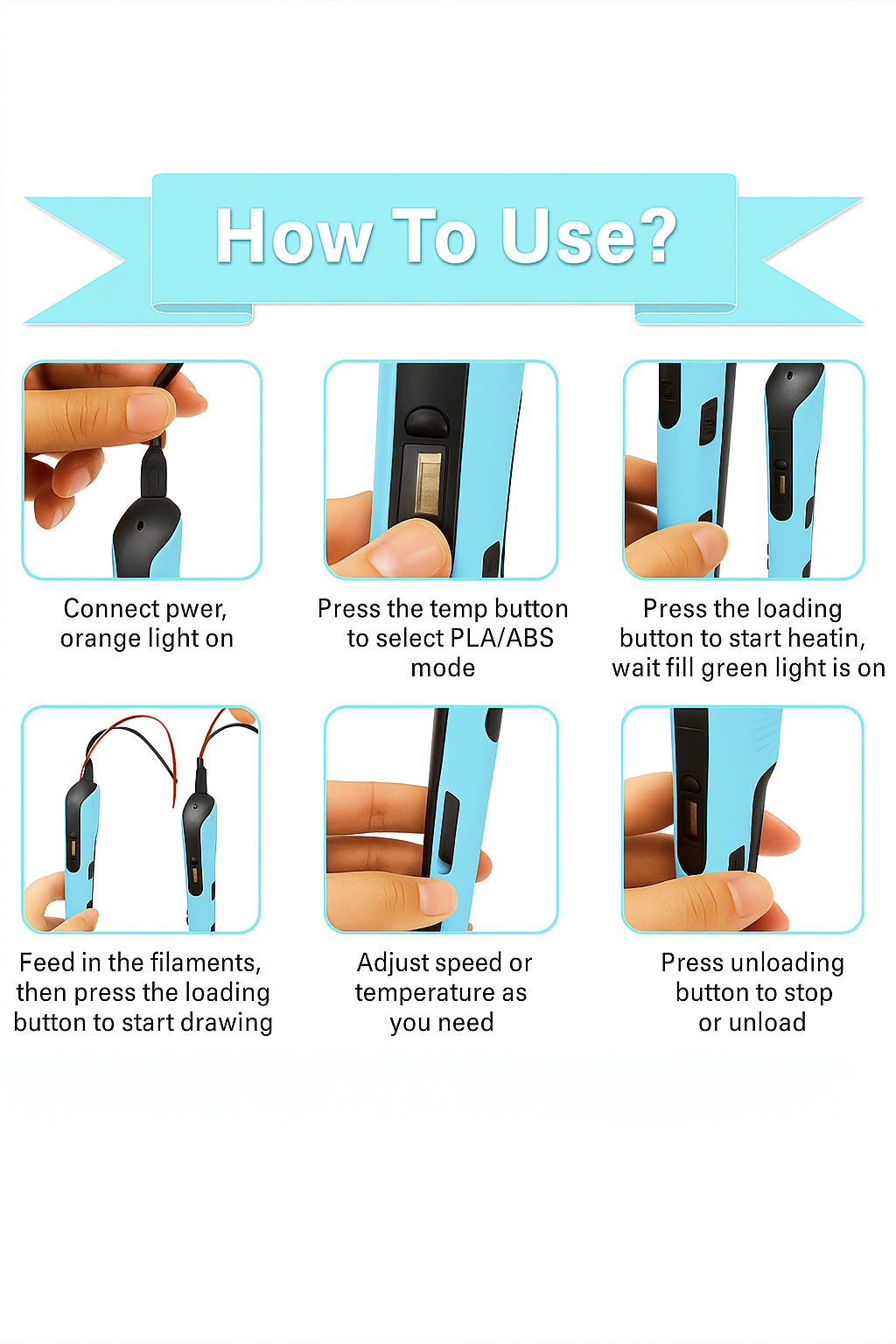 How To Use?

Connect pwer, orange light on

Press the temp button to select PLA/ABS mode

Press the loading button to start heatin, wait fill green light is on

Feed in the filaments, then press the loading button to start drawing

Adjust speed or temperature as you need

Press unloading button to stop or unload