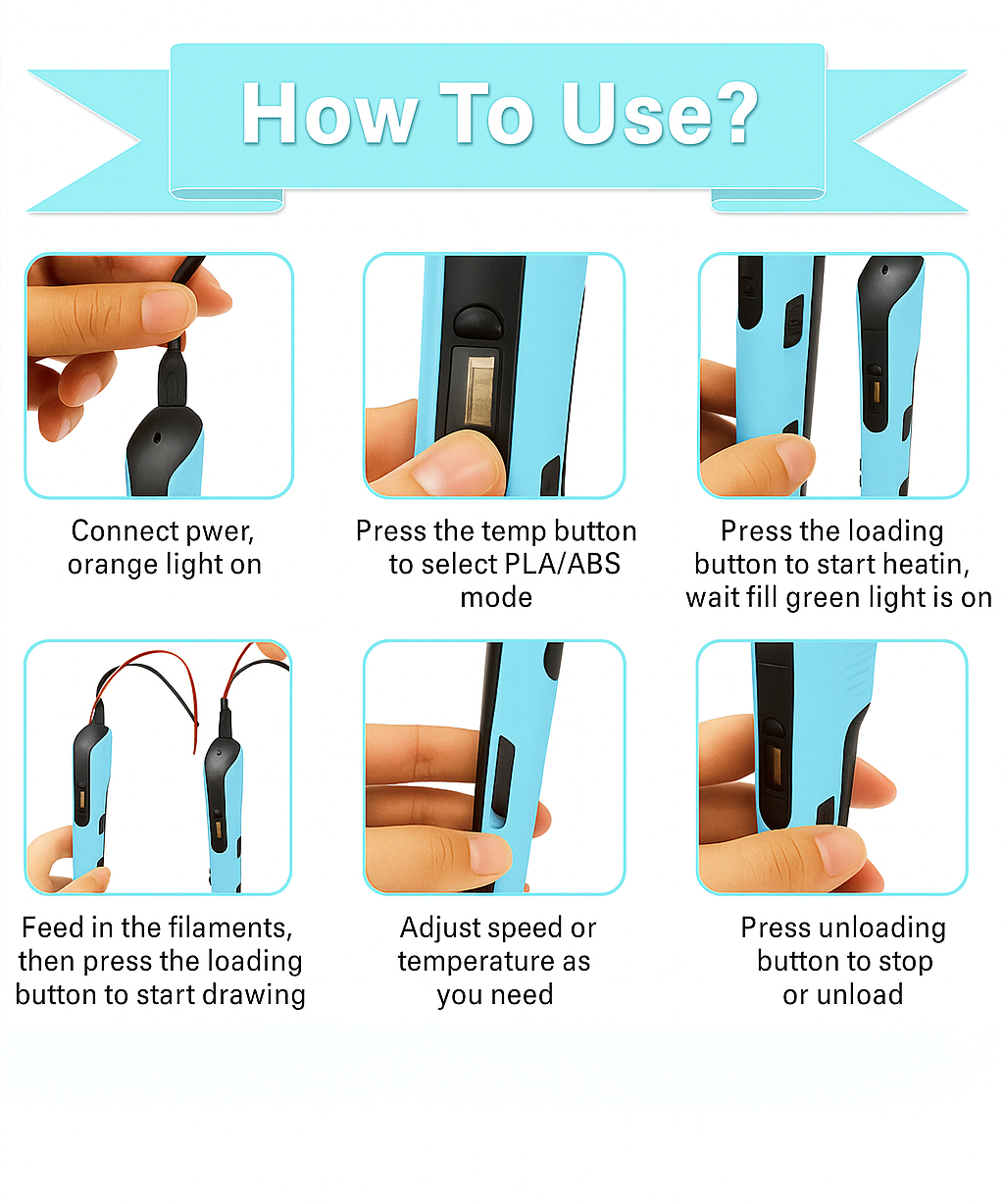 How To Use?

Connect pwer, orange light on

Press the temp button to select PLA/ABS mode

Press the loading button to start heatin, wait fill green light is on

Feed in the filaments, then press the loading button to start drawing

Adjust speed or temperature as you need

Press unloading button to stop or unload